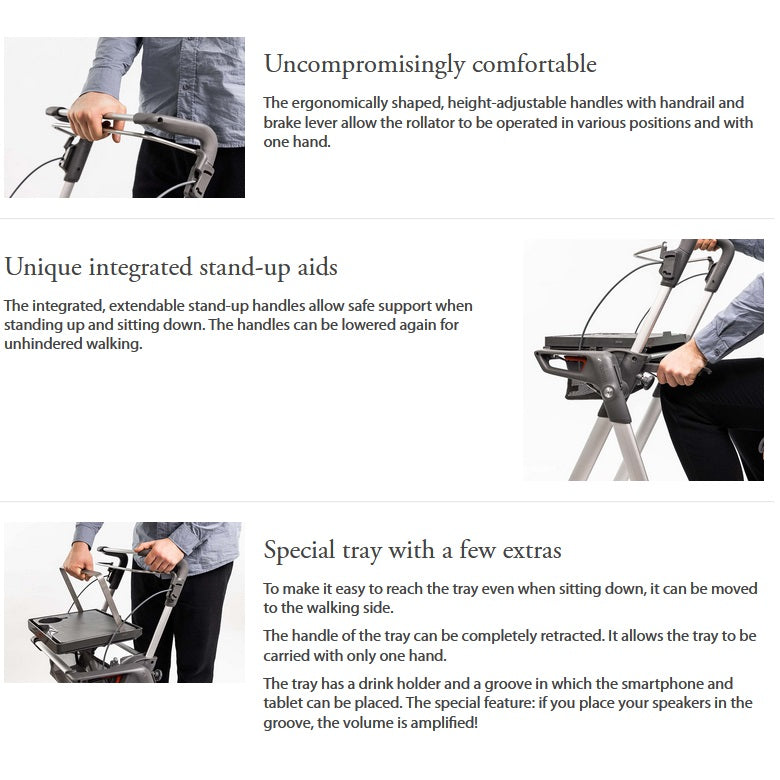 Uncompromisingly comfortable

The ergonomically shaped, height-adjustable handles with handrail and brake lever allow the rollator to be operated in various positions and with one hand.

Unique integrated stand-up aids

The integrated, extendable stand-up handles allow safe support when standing up and sitting down. The handles can be lowered again for unhindered walking.

Special tray with a few extras

To make it easy to reach the tray even when sitting down, it can be moved to the walking side.

The handle of the tray can be completely retracted. It allows the tray to be carried with only one hand.

The tray has a drink holder and a groove in which the smartphone and tablet can be placed. The special feature: if you place your speakers in the groove, the volume is amplified!