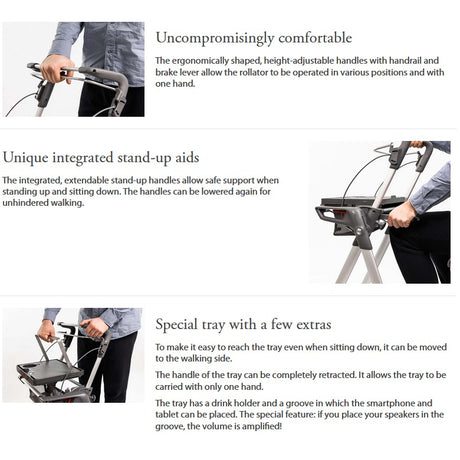 Uncompromisingly comfortable

The ergonomically shaped, height-adjustable handles with handrail and brake lever allow the rollator to be operated in various positions and with one hand.

Unique integrated stand-up aids

The integrated, extendable stand-up handles allow safe support when standing up and sitting down. The handles can be lowered again for unhindered walking.

Special tray with a few extras

To make it easy to reach the tray even when sitting down, it can be moved to the walking side.

The handle of the tray can be completely retracted. It allows the tray to be carried with only one hand.

The tray has a drink holder and a groove in which the smartphone and tablet can be placed. The special feature: if you place your speakers in the groove, the volume is amplified!